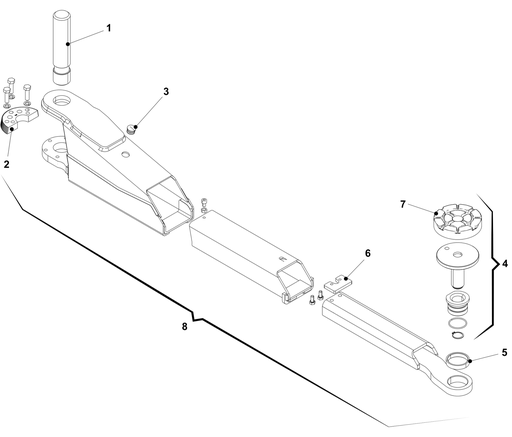 1
3
2
7
6
4
8
5